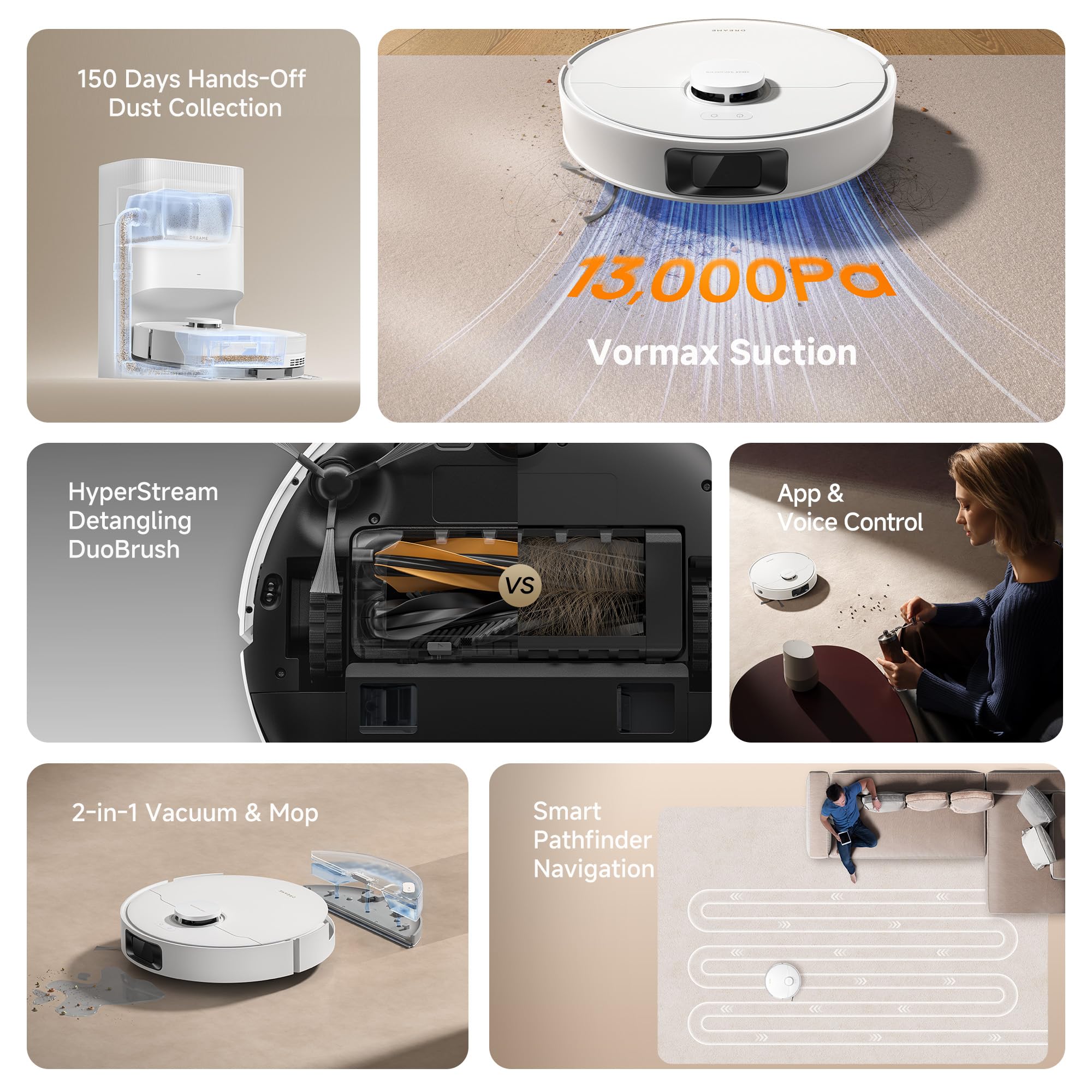 150 Days Hands-Off Dust Collection

DREAME

DREAME

13,000Pa

Vormax Suction

HyperStream Detangling DuoBrush

VS

App & Voice Control

2-in-1 Vacuum & Mop

DREAME

Smart Pathfinder Navigation